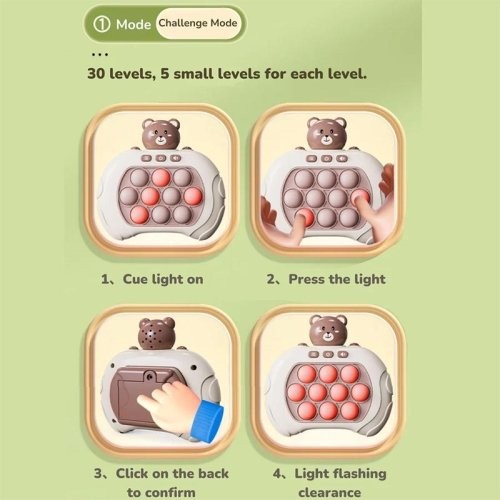 ① Mode Challenge Mode

...

30 levels, 5 small levels for each level.

1、Cue light on

2、Press the light

3、Click on the back to confirm

4、Light flashing clearance