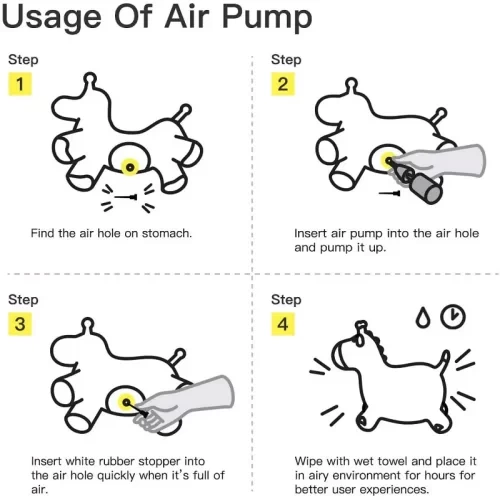 Usage Of Air Pump

Step
1

Find the air hole on stomach.

Step
2

Insert air pump into the air hole and pump it up.

Step
3

Insert white rubber stopper into the air hole quickly when it's full of air.

Step
4

Wipe with wet towel and place it in airy environment for hours for better user experiences.