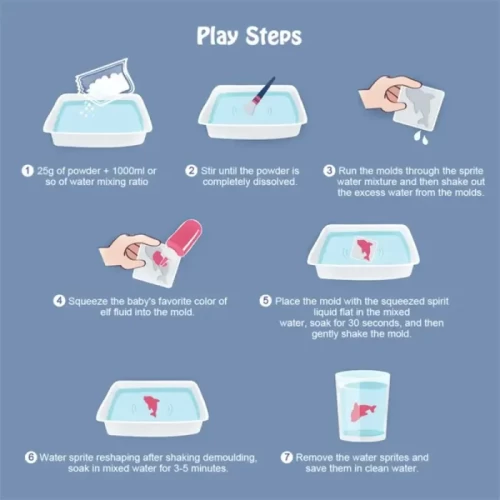 Play Steps

1 25g of powder + 1000ml or so of water mixing ratio

2 Stir until the powder is completely dissolved.

3 Run the molds through the sprite water mixture and then shake out the excess water from the molds.

4 Squeeze the baby's favorite color of elf fluid into the mold.

5 Place the mold with the squeezed spirit liquid flat in the mixed water, soak for 30 seconds, and then gently shake the mold.

6 Water sprite reshaping after shaking demoulding, soak in mixed water for 3-5 minutes.

7 Remove the water sprites and save them in clean water.