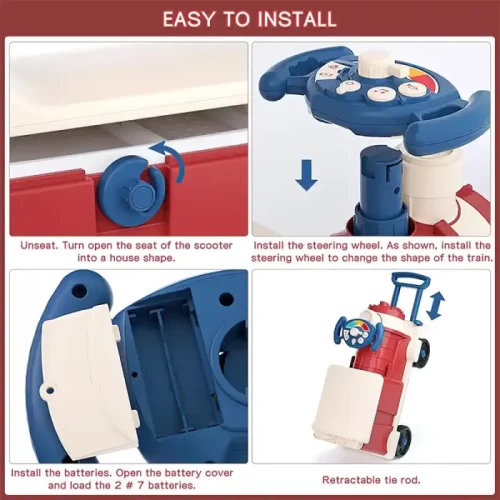 EASY TO INSTALL

Unseat. Turn open the seat of the scooter into a house shape.

Install the steering wheel. As shown, install the steering wheel to change the shape of the train.

Install the batteries. Open the battery cover and load the 2 # 7 batteries.

Retractable tie rod.