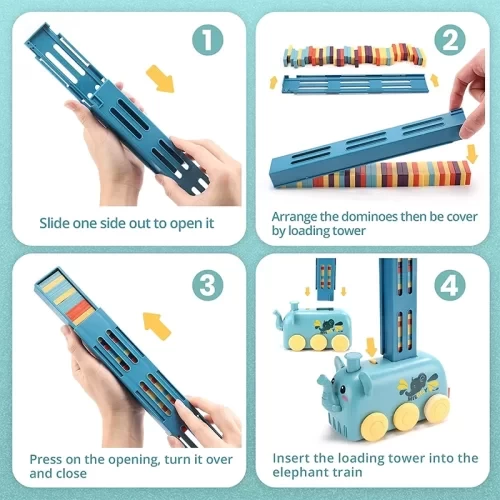 1

Slide one side out to open it

2

Arrange the dominoes then be cover by loading tower

3

Press on the opening, turn it over and close

4

Insert the loading tower into the elephant train