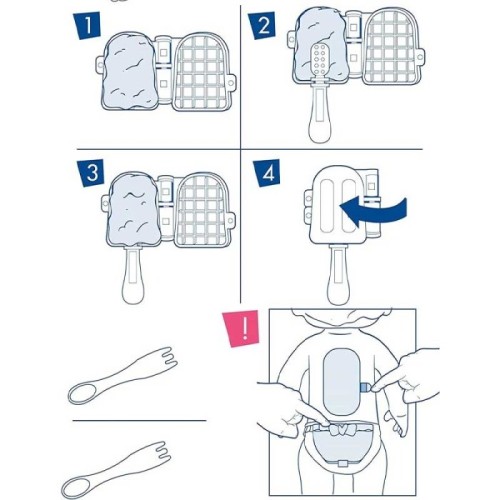 1
2
3
4
!