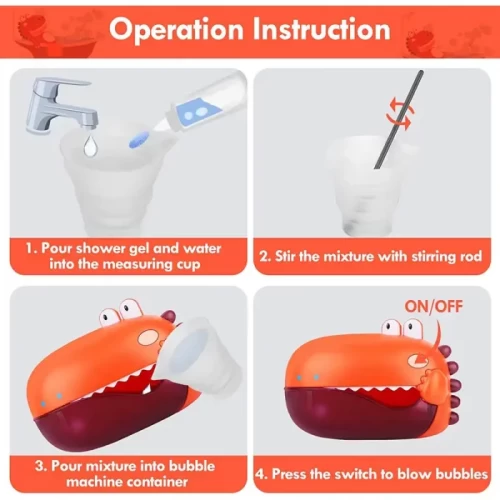 Operation Instruction

1. Pour shower gel and water into the measuring cup

2. Stir the mixture with stirring rod

3. Pour mixture into bubble machine container

ON/OFF

4. Press the switch to blow bubbles